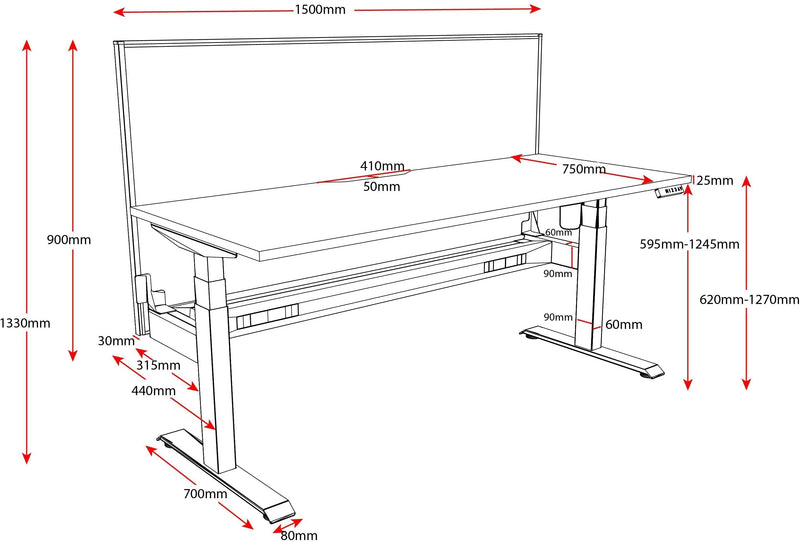 1500mm

410mm
50mm

750mm
25mm

900mm

1330mm

60mm
90mm

595mm-1245mm

620mm-1270mm

90mm
60mm

30mm
315mm
440mm

700mm
80mm