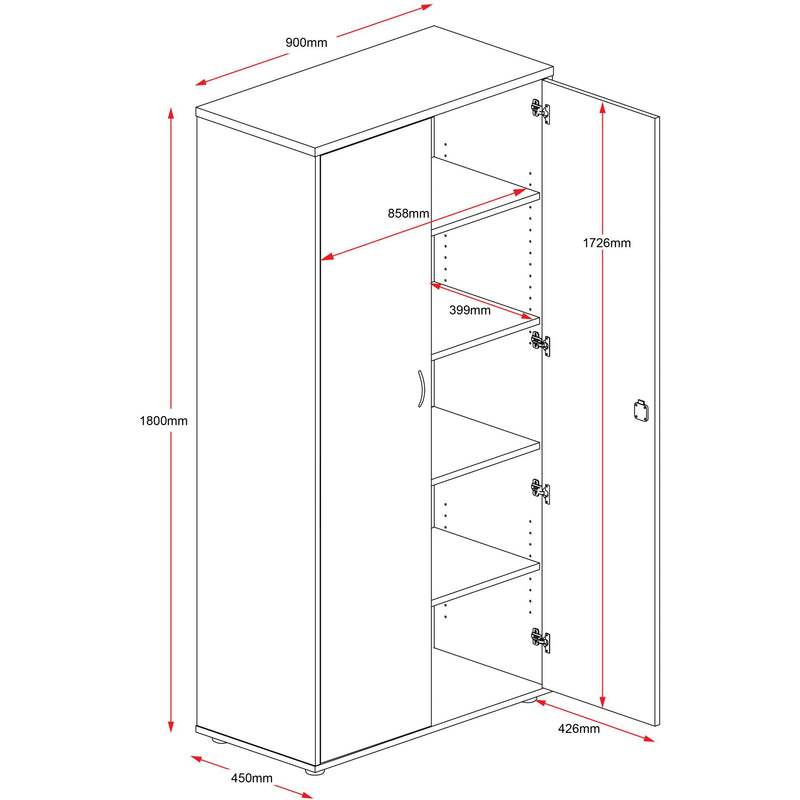 900mm

858mm

1726mm

399mm

1800mm

426mm

450mm