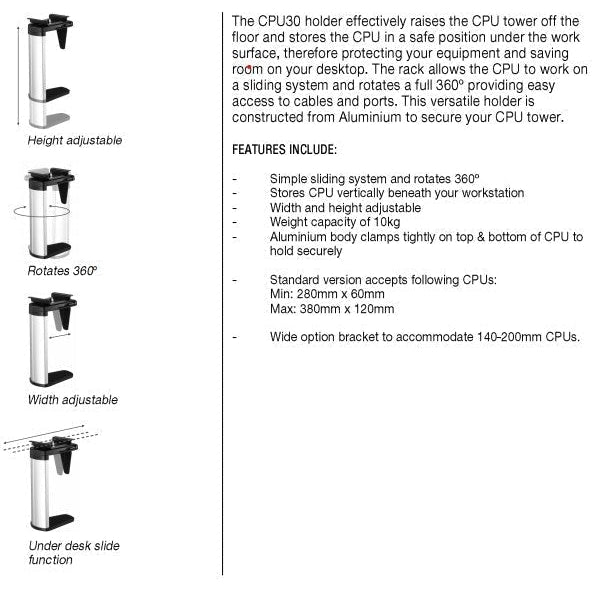 Height adjustable

Rotates 360º

Width adjustable

Under desk slide function

The CPU30 holder effectively raises the CPU tower off the floor and stores the CPU in a safe position under the work surface, therefore protecting your equipment and saving room on your desktop. The rack allows the CPU to work on a sliding system and rotates a full 360º providing easy access to cables and ports. This versatile holder is constructed from Aluminium to secure your CPU tower.

FEATURES INCLUDE:

- Simple sliding system and rotates 360º
- Stores CPU vertically beneath your workstation
- Width and height adjustable
- Weight capacity of 10kg
- Aluminium body clamps tightly on top & bottom of CPU to hold securely

- Standard version accepts following CPUs:
Min: 280mm x 60mm
Max: 380mm x 120mm

- Wide option bracket to accommodate 140-200mm CPUs.