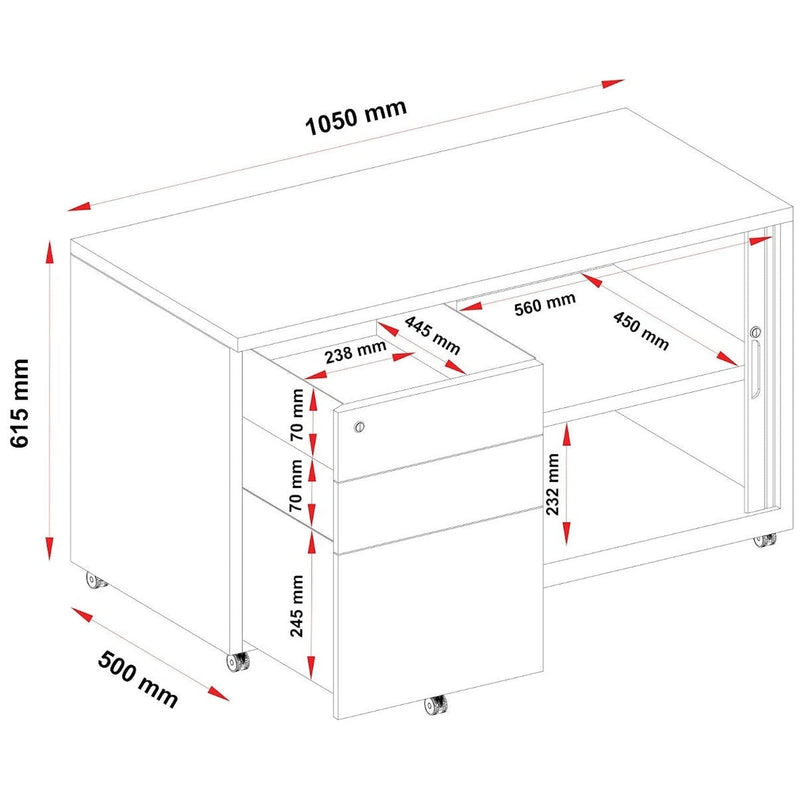 1050 mm

615 mm

560 mm

450 mm

445 mm

238 mm

70 mm

70 mm

232 mm

245 mm

500 mm