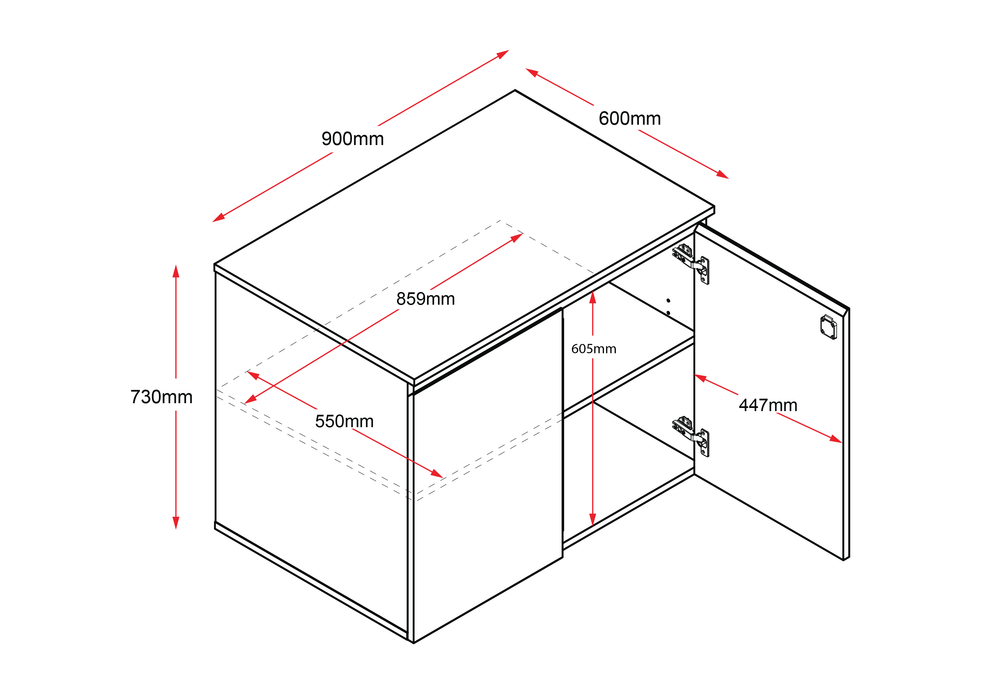 900mm
600mm
859mm
605mm
730mm
550mm
447mm