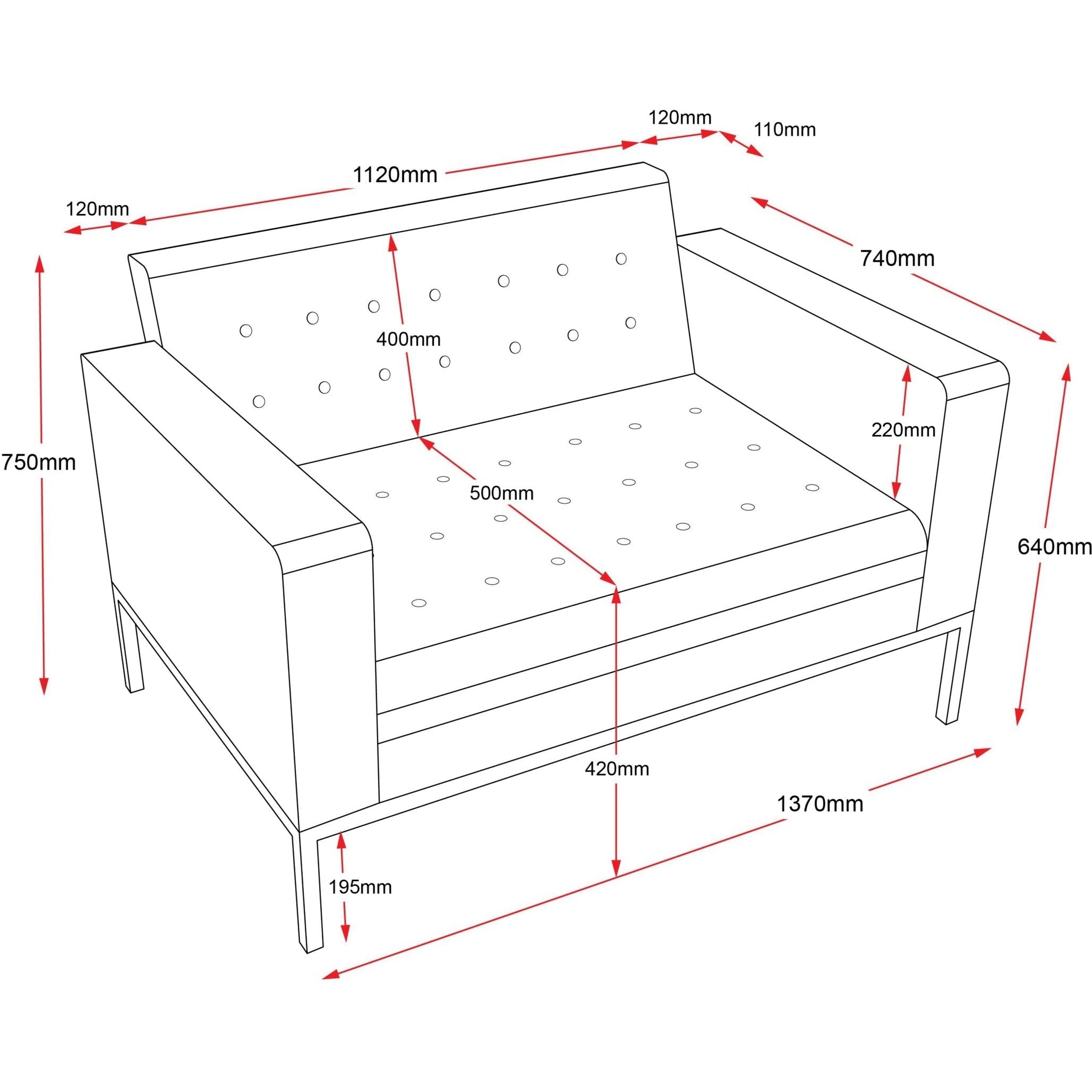 120mm
110mm
1120mm
120mm
740mm
400mm
750mm
220mm
500mm
640mm
420mm
1370mm
195mm