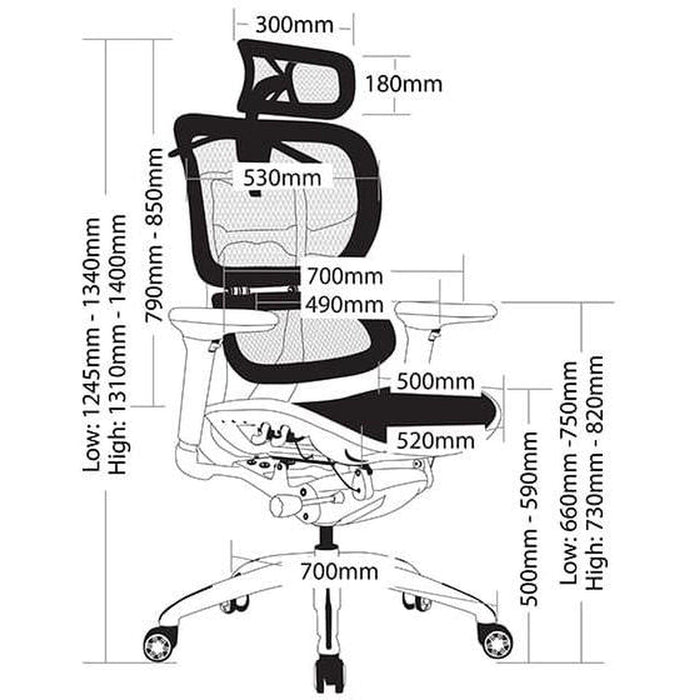 300mm
180mm
530mm
700mm
490mm
500mm
520mm
700mm
Low: 1245mm - 1340mm
High: 1310mm - 1400mm
790mm - 850mm
500mm - 590mm
Low: 660mm -750mm
High: 730mm - 820mm