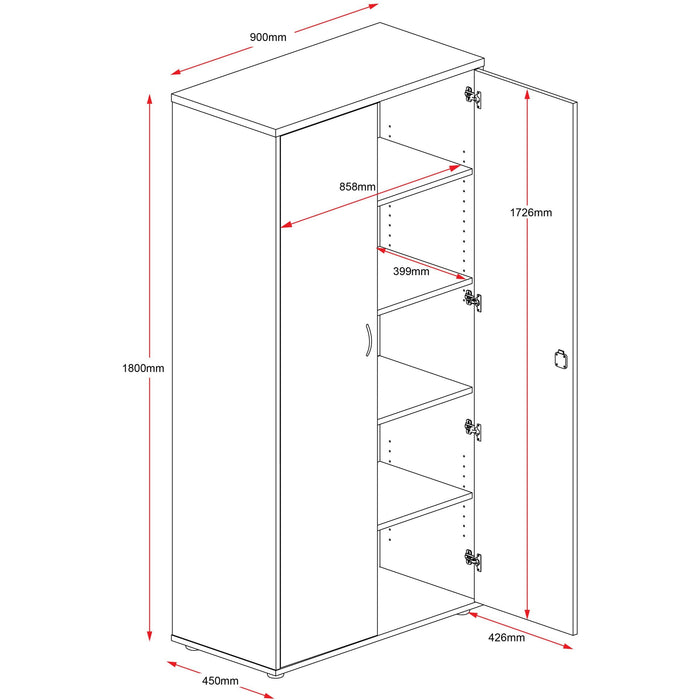 900mm

858mm

1726mm

399mm

1800mm

426mm

450mm