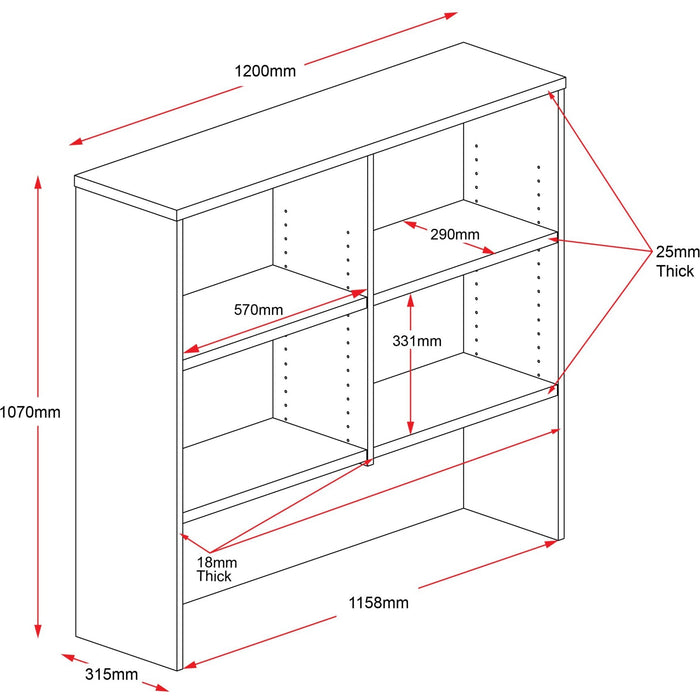 1200mm

290mm

25mm
Thick

570mm

331mm

1070mm

18mm
Thick

1158mm

315mm